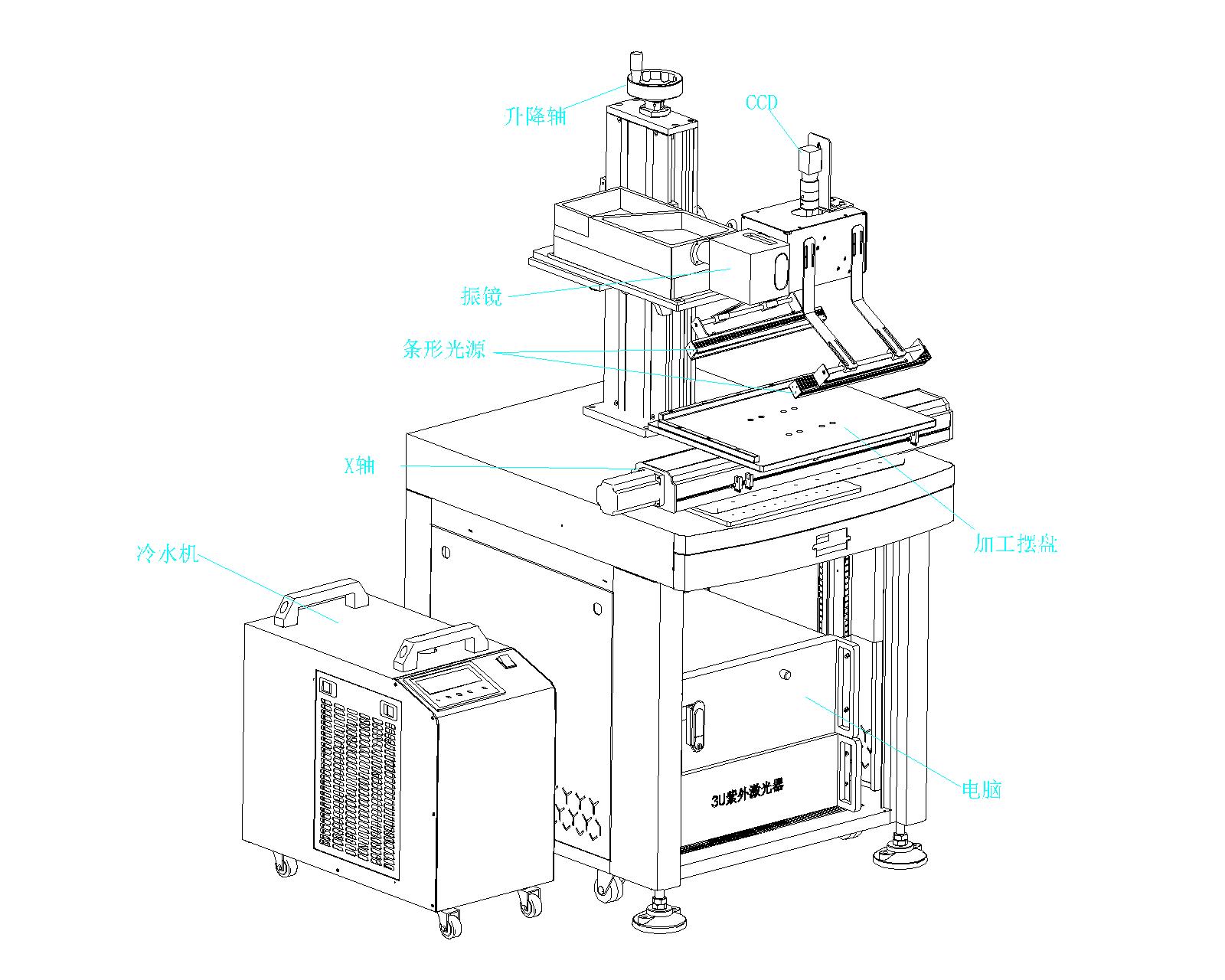 升降轴

CCD

振镜

条形光源

X轴

加工摆盘

冷水机

电脑

3U紫外激光器